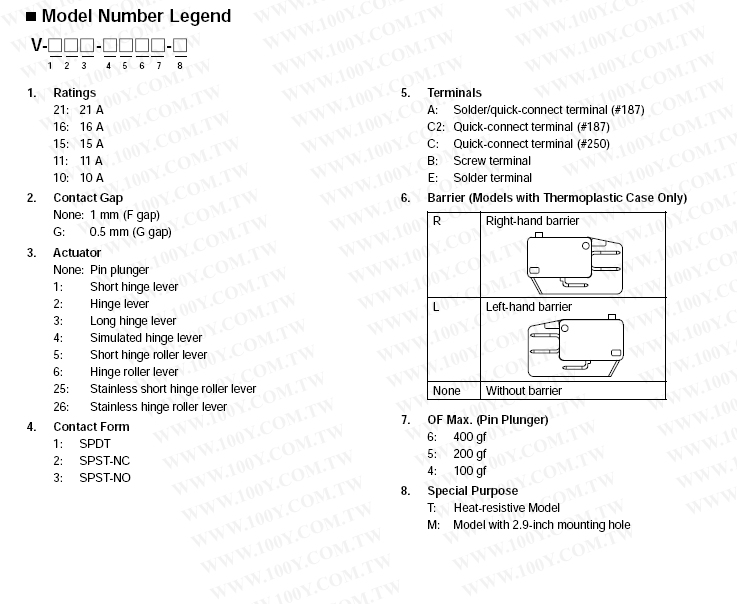 ■ Model Number Legend

V-□□□-□□□□-□
1 2 3 4 5 6 7 8

1. Ratings
21: 21 A
16: 16 A
15: 15 A
11: 11 A
10: 10 A

2. Contact Gap
None: 1 mm (F gap)
G: 0.5 mm (G gap)

3. Actuator
None: Pin plunger
1: Short hinge lever
2: Hinge lever
3: Long hinge lever
4: Simulated hinge lever
5: Short hinge roller lever
6: Hinge roller lever
25: Stainless short hinge roller lever
26: Stainless hinge roller lever

4. Contact Form
1: SPDT
2: SPST-NC
3: SPST-NO

5. Terminals
A: Solder/quick-connect terminal (#187)
C2: Quick-connect terminal (#187)
C: Quick-connect terminal (#250)
B: Screw terminal
E: Solder terminal

6. Barrier (Models with Thermoplastic Case Only)

| R | Right-hand barrier |
|---|---|
| L | Left-hand barrier |
| None | Without barrier |

7. OF Max. (Pin Plunger)
6: 400 gf
5: 200 gf
4: 100 gf

8. Special Purpose
T: Heat-resistive Model
M: Model with 2.9-inch mounting hole

WWW.100Y.COM.TW